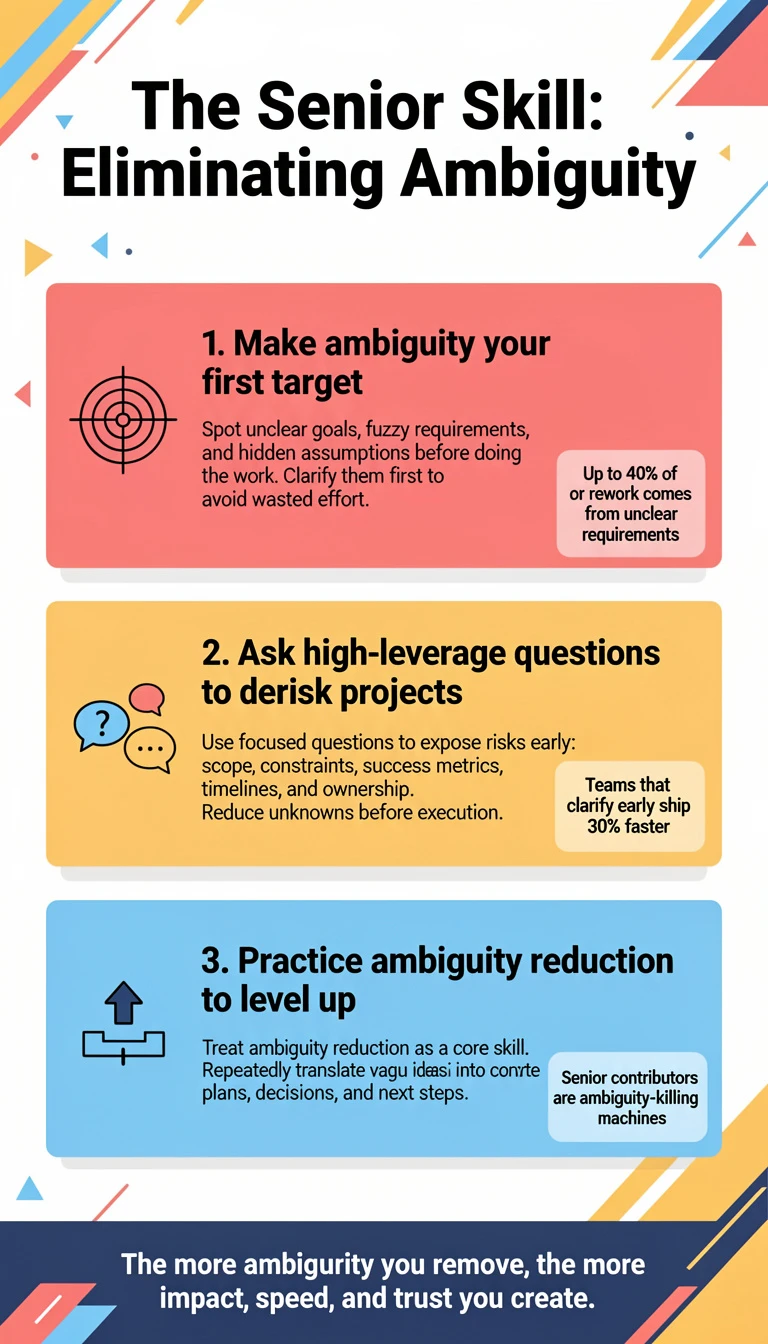 The Senior Skill: Eliminating Ambiguity

1. Make ambiguity your first target

Spot unclear goals, fuzzy requirements, and hidden assumptions before doing the work. Clarify them first to avoid wasted effort.

Up to 40% of or rework comes from unclear requirements

2. Ask high-leverage questions to derisk projects

Use focused questions to expose risks early: scope, constraints, success metrics, timelines, and ownership. Reduce unknowns before execution.

Teams that clarify early ship 30% faster

3. Practice ambiguity reduction to level up

Treat ambiguity reduction as a core skill. Repeatedly translate vagu ideasi into conrte plans, decisions, and next steps.

Senior contributors are ambiguity-killing machines

The more ambigurity you remove, the more impact, speed, and trust you create.