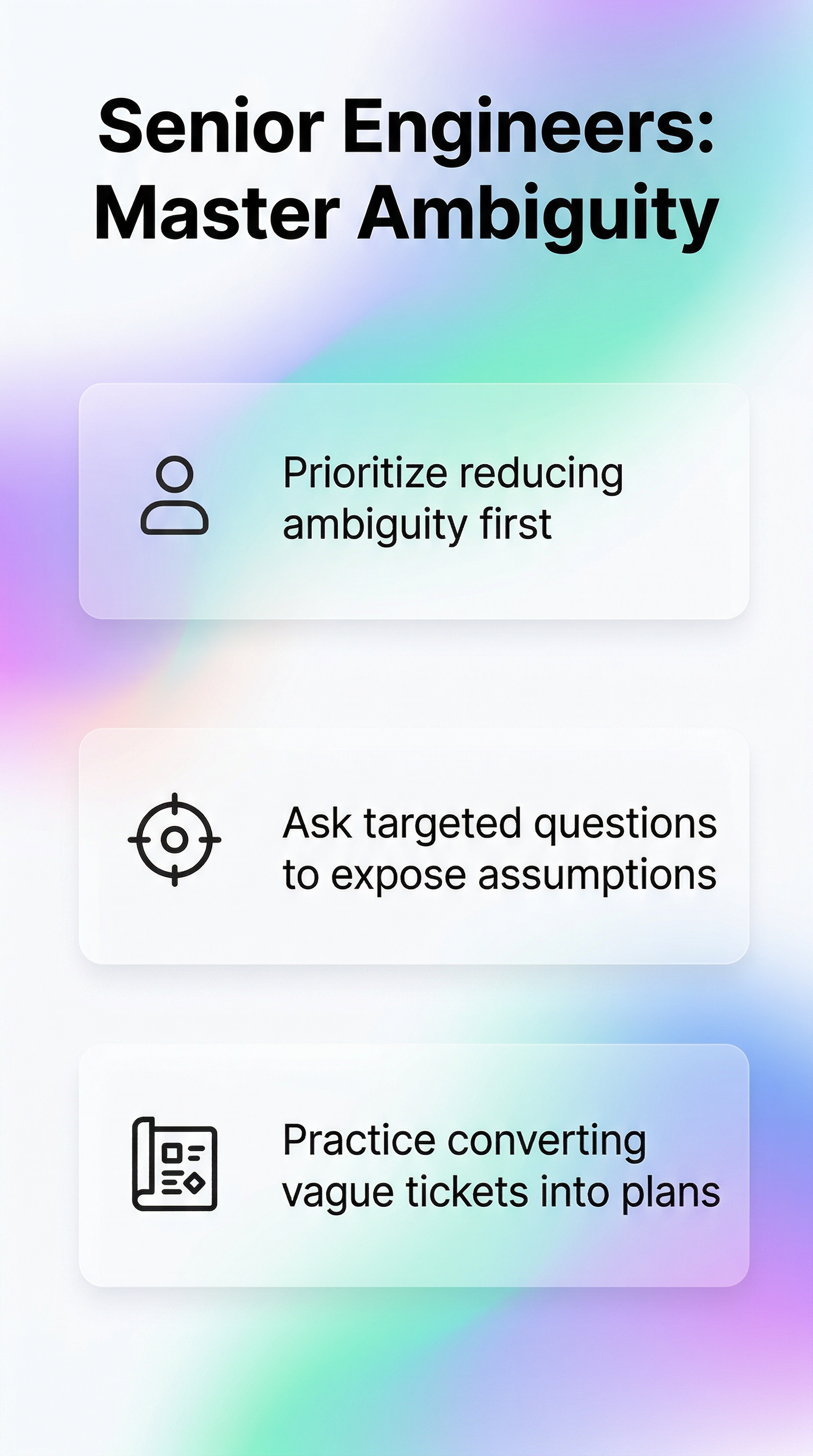 Senior Engineers: Master Ambiguity

Prioritize reducing ambiguity first

Ask targeted questions to expose assumptions

Practice converting vague tickets into plans