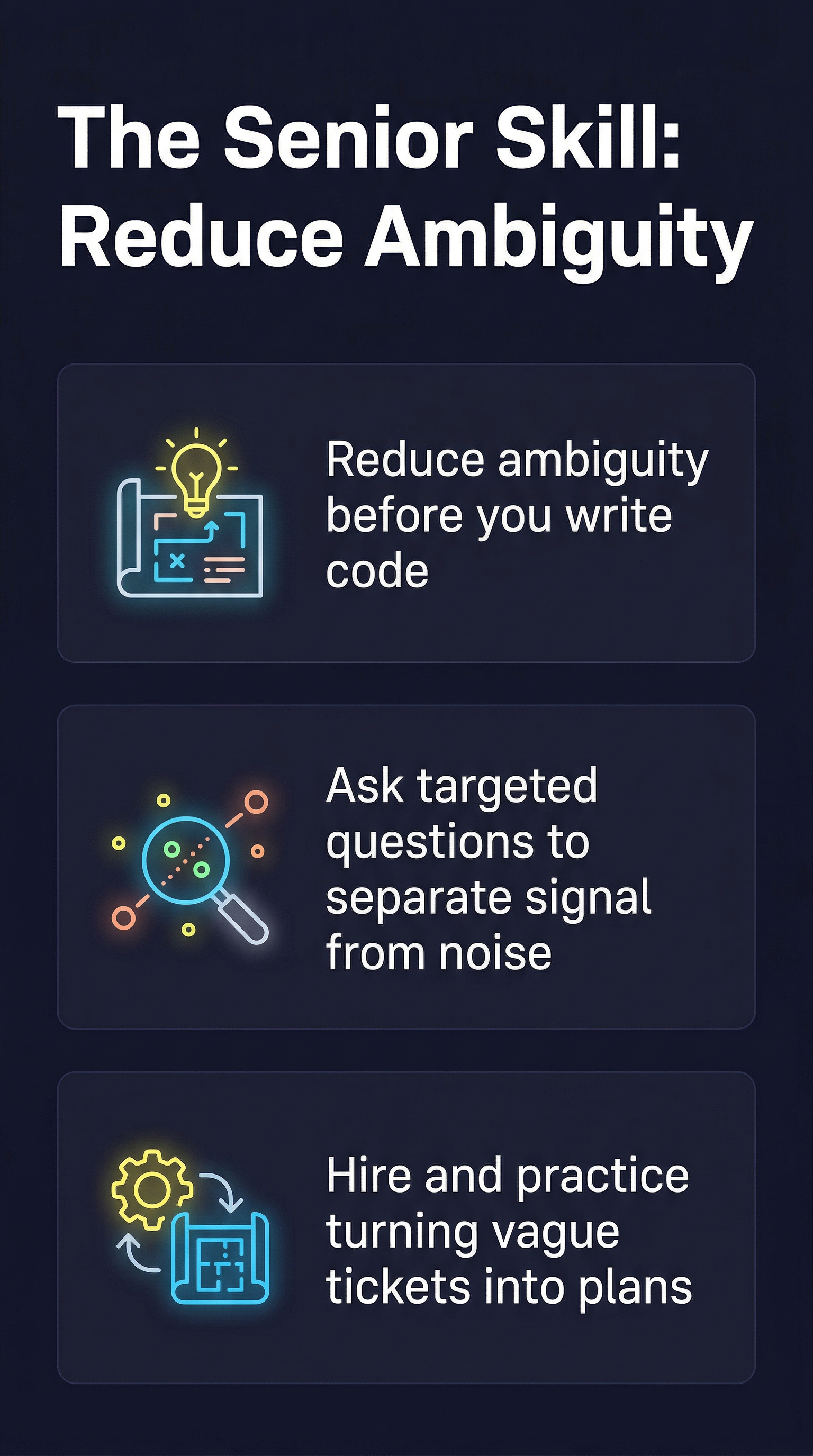 The Senior Skill: Reduce Ambiguity

Reduce ambiguity before you write code

Ask targeted questions to separate signal from noise

Hire and practice turning vague tickets into plans