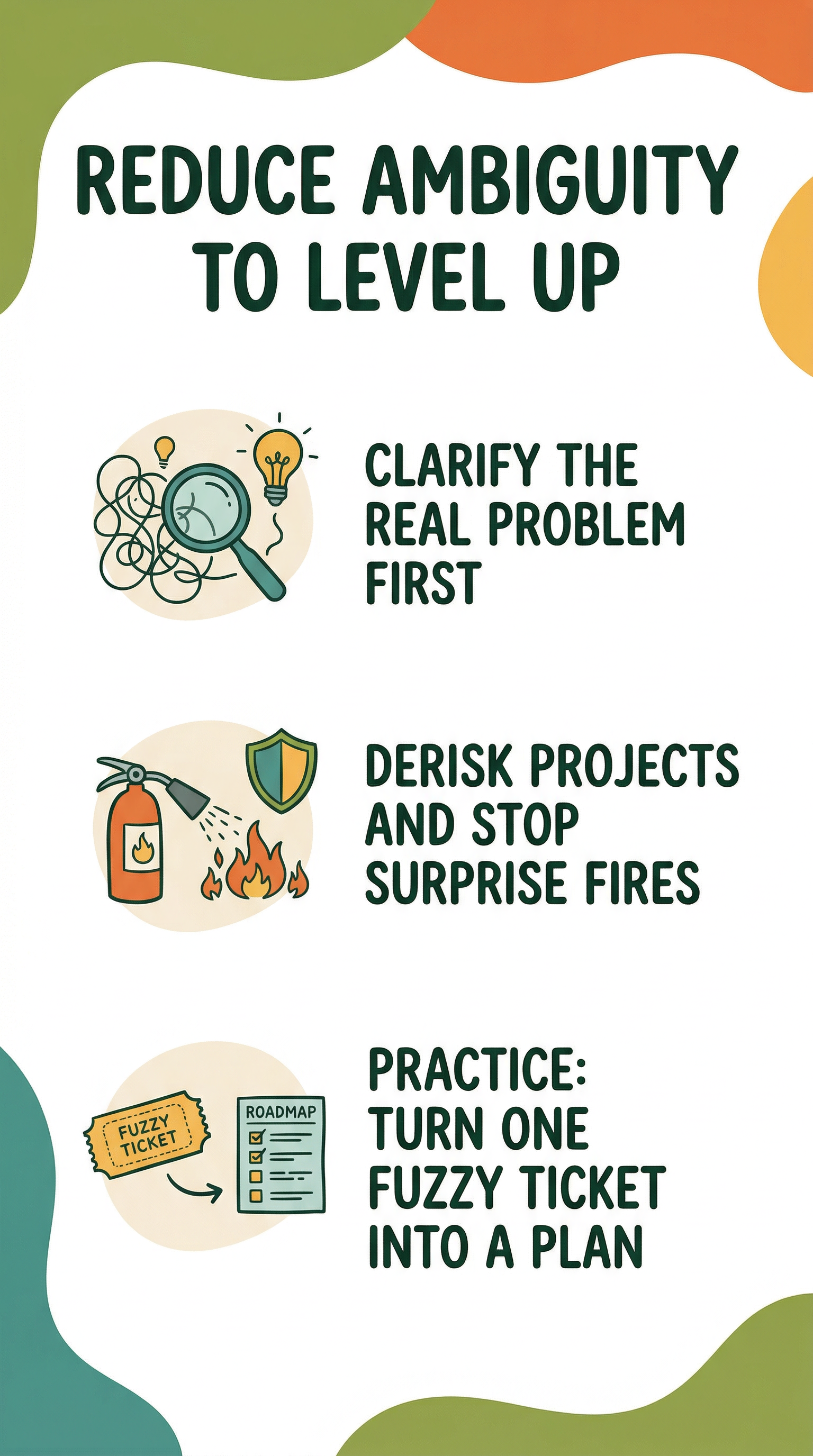 REDUCE AMBIGUITY TO LEVEL UP

CLARIFY THE REAL PROBLEM FIRST

DERISK PROJECTS AND STOP SURPRISE FIRES

FUZZY TICKET

ROADMAP

PRACTICE: TURN ONE FUZZY TICKET INTO A PLAN