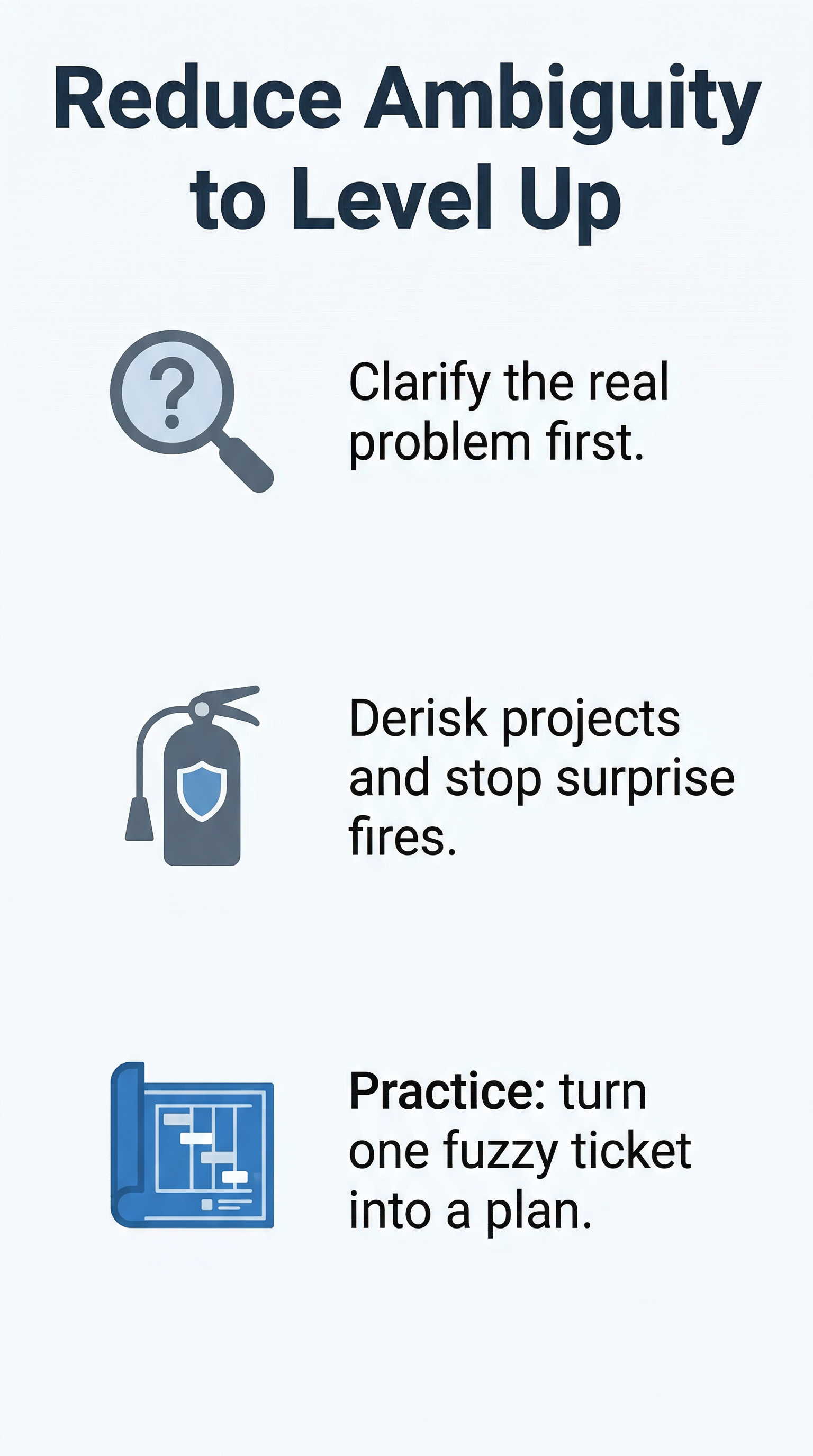 Reduce Ambiguity to Level Up

Clarify the real problem first.

Derisk projects and stop surprise fires.

Practice: turn one fuzzy ticket into a plan.