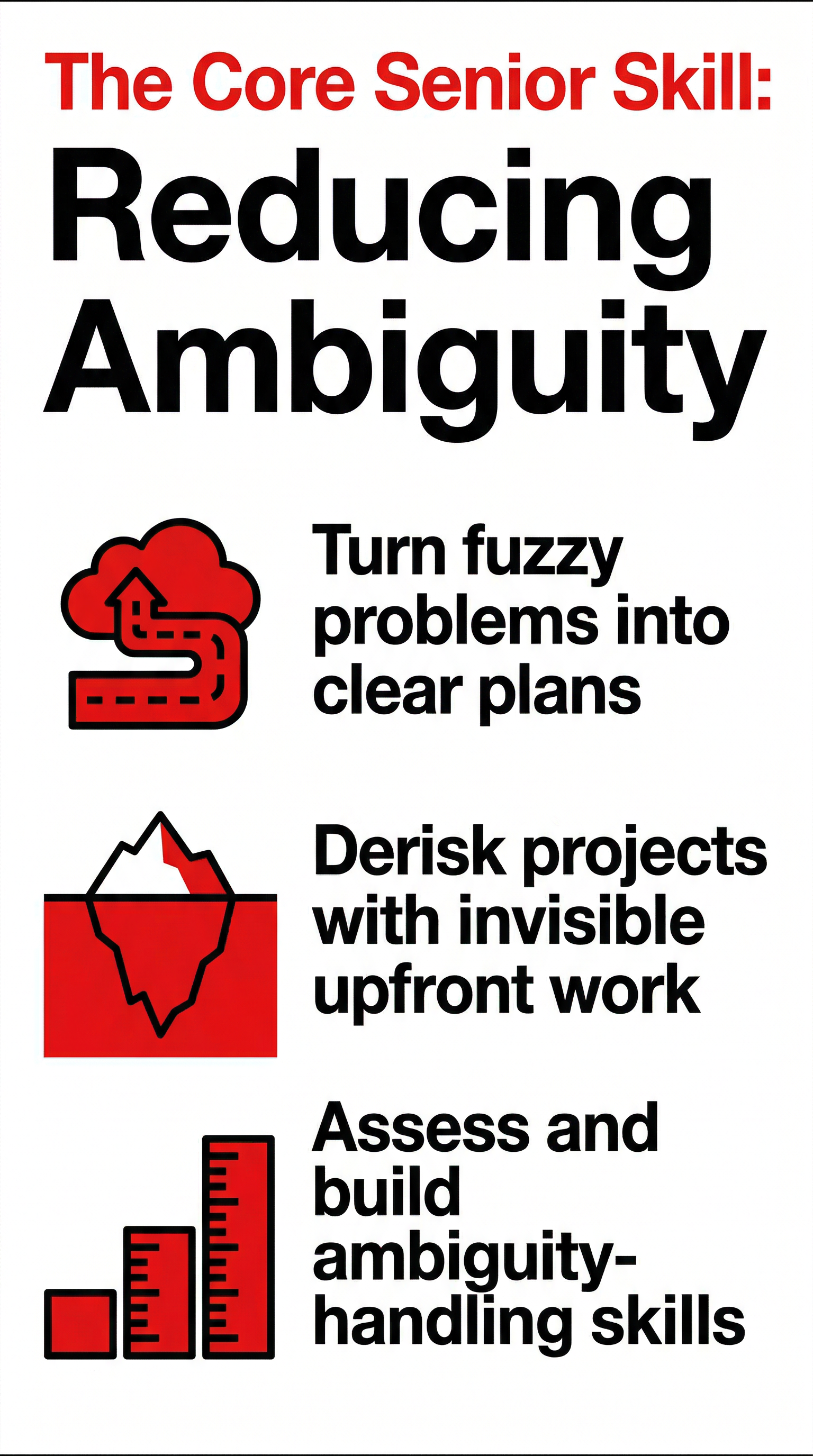 The Core Senior Skill:

Reducing Ambiguity

Turn fuzzy problems into clear plans

Derisk projects with invisible upfront work

Assess and build ambiguity-handling skills