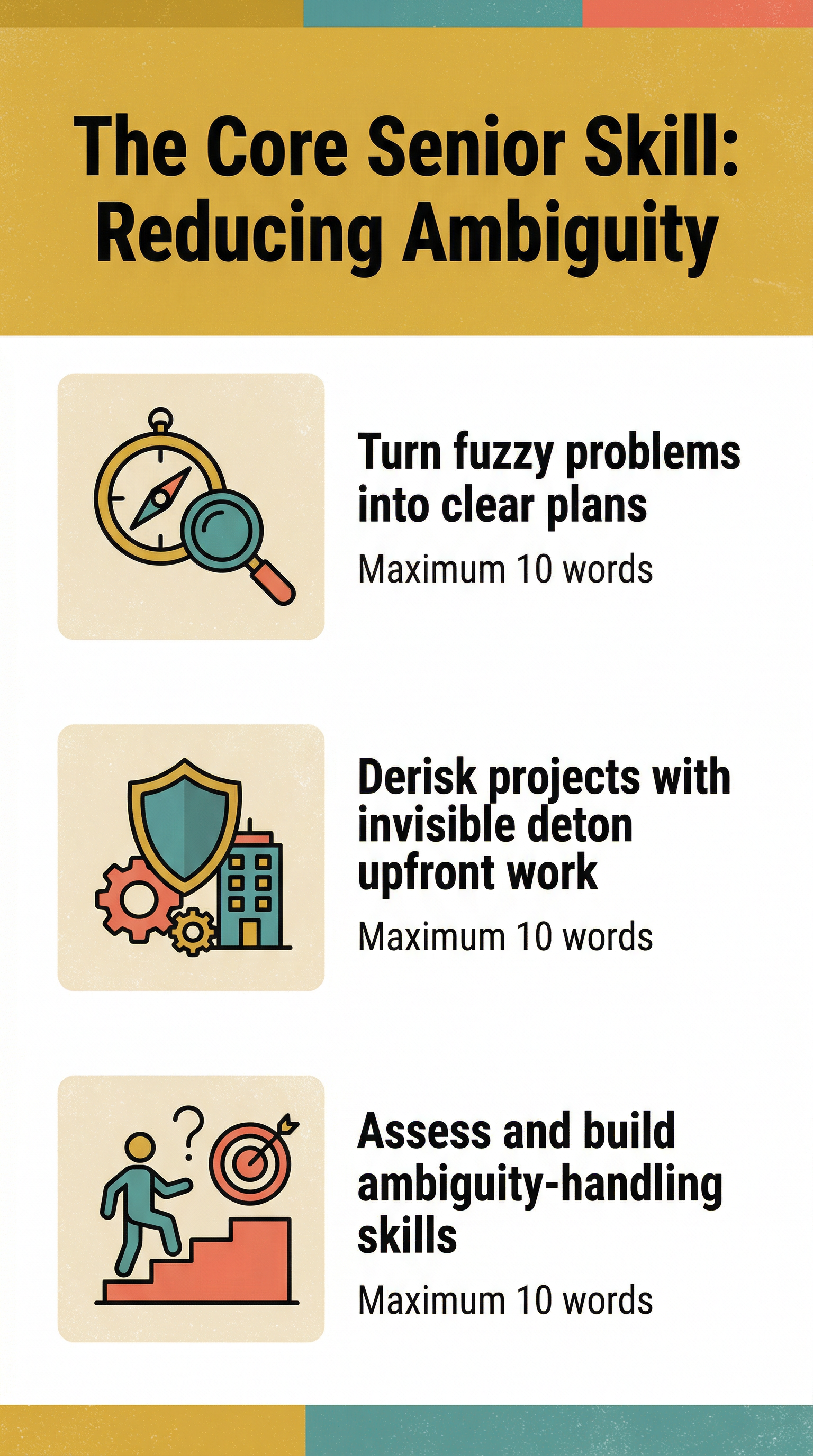 The Core Senior Skill: Reducing Ambiguity

Turn fuzzy problems into clear plans

Maximum 10 words

Derisk projects with invisible deton upfront work

Maximum 10 words

Assess and build ambiguity-handling skills

Maximum 10 words